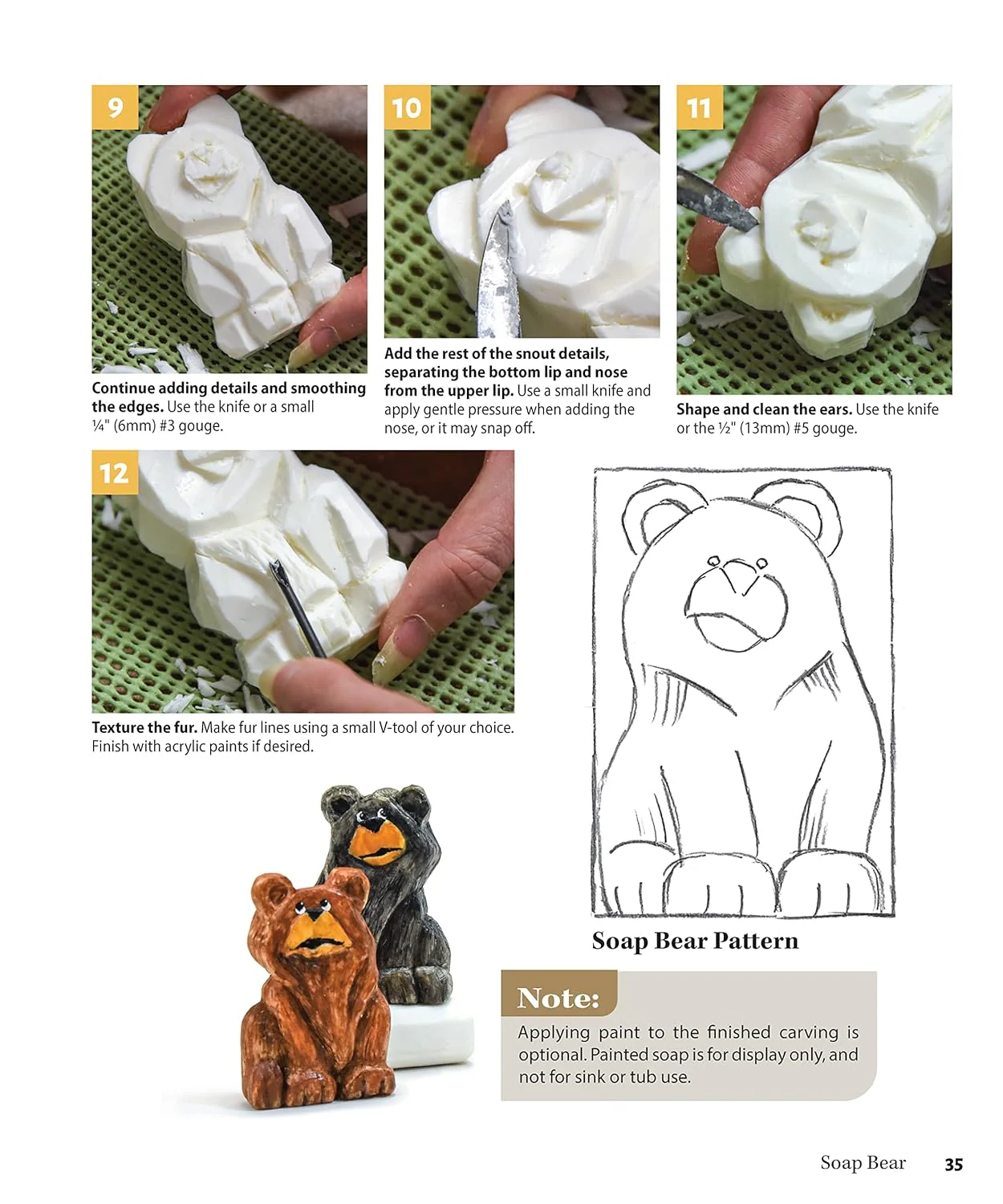 9

Continue adding details and smoothing the edges. Use the knife or a small ¼" (6mm) #3 gouge.

10

Add the rest of the snout details, separating the bottom lip and nose from the upper lip. Use a small knife and apply gentle pressure when adding the nose, or it may snap off.

11

Shape and clean the ears. Use the knife or the ½" (13mm) #5 gouge.

12

Texture the fur. Make fur lines using a small V-tool of your choice. Finish with acrylic paints if desired.

Soap Bear Pattern

Note:
Applying paint to the finished carving is optional. Painted soap is for display only, and not for sink or tub use.

Soap Bear 35