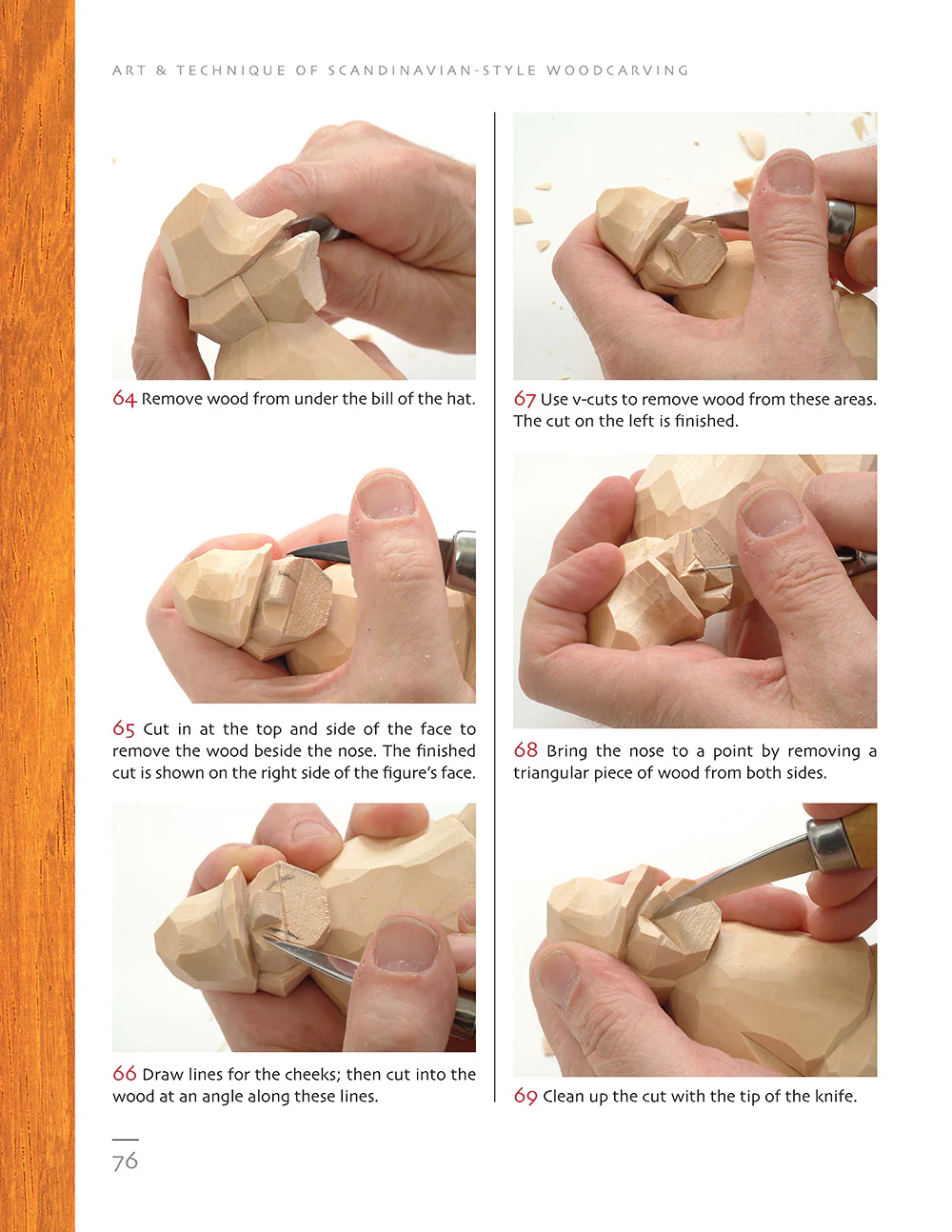 ART & TECHNIQUE OF SCANDINAVIAN-STYLE WOODCARVING

64 Remove wood from under the bill of the hat.

65 Cut in at the top and side of the face to remove the wood beside the nose. The finished cut is shown on the right side of the figure's face.

66 Draw lines for the cheeks; then cut into the wood at an angle along these lines.

67 Use v-cuts to remove wood from these areas. The cut on the left is finished.

68 Bring the nose to a point by removing a triangular piece of wood from both sides.

69 Clean up the cut with the tip of the knife.

76