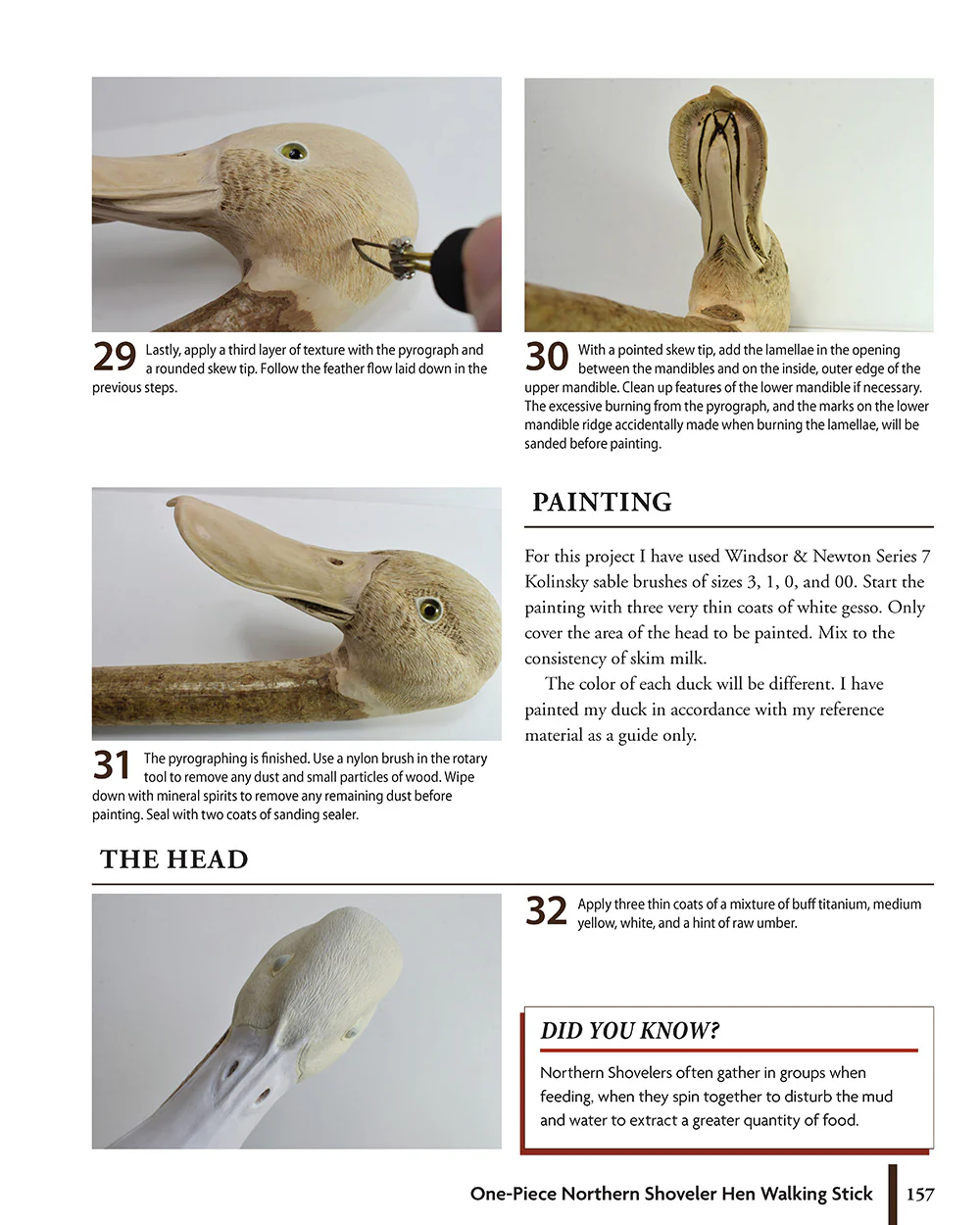 29 Lastly, apply a third layer of texture with the pyrograph and a rounded skew tip. Follow the feather flow laid down in the previous steps.

30 With a pointed skew tip, add the lamellae in the opening between the mandibles and on the inside, outer edge of the upper mandible. Clean up features of the lower mandible if necessary. The excessive burning from the pyrograph, and the marks on the lower mandible ridge accidentally made when burning the lamellae, will be sanded before painting.

31 The pyrographing is finished. Use a nylon brush in the rotary tool to remove any dust and small particles of wood. Wipe down with mineral spirits to remove any remaining dust before painting. Seal with two coats of sanding sealer.

PAINTING

For this project I have used Windsor & Newton Series 7 Kolinsky sable brushes of sizes 3, 1, 0, and 00. Start the painting with three very thin coats of white gesso. Only cover the area of the head to be painted. Mix to the consistency of skim milk.

The color of each duck will be different. I have painted my duck in accordance with my reference material as a guide only.

THE HEAD

32 Apply three thin coats of a mixture of buff titanium, medium yellow, white, and a hint of raw umber.

DID YOU KNOW?

Northern Shovelers often gather in groups when feeding, when they spin together to disturb the mud and water to extract a greater quantity of food.

One-Piece Northern Shoveler Hen Walking Stick 157