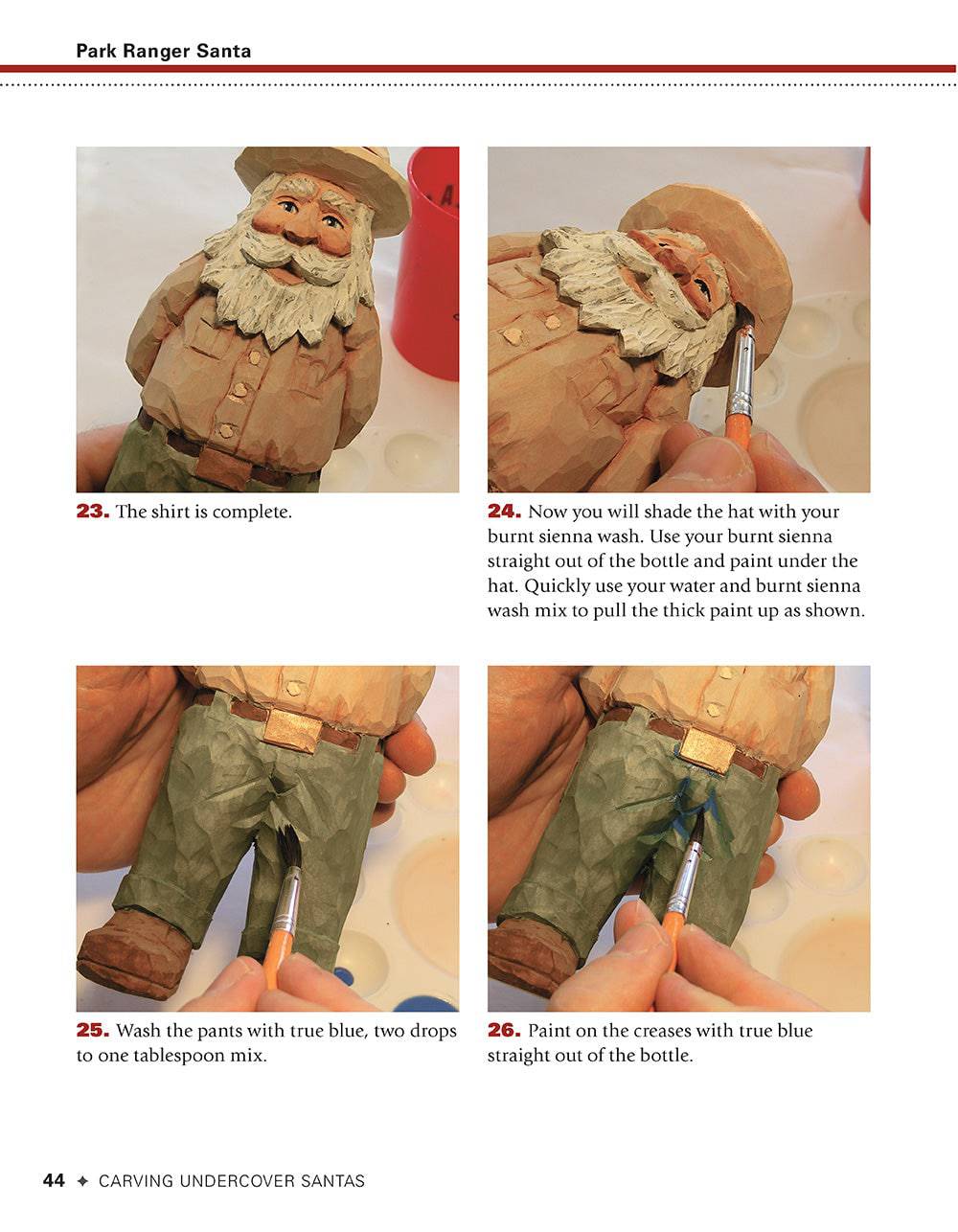 Park Ranger Santa

23. The shirt is complete.

24. Now you will shade the hat with your burnt sienna wash. Use your burnt sienna straight out of the bottle and paint under the hat. Quickly use your water and burnt sienna wash mix to pull the thick paint up as shown.

25. Wash the pants with true blue, two drops to one tablespoon mix.

26. Paint on the creases with true blue straight out of the bottle.

44 ✦ CARVING UNDERCOVER SANTAS