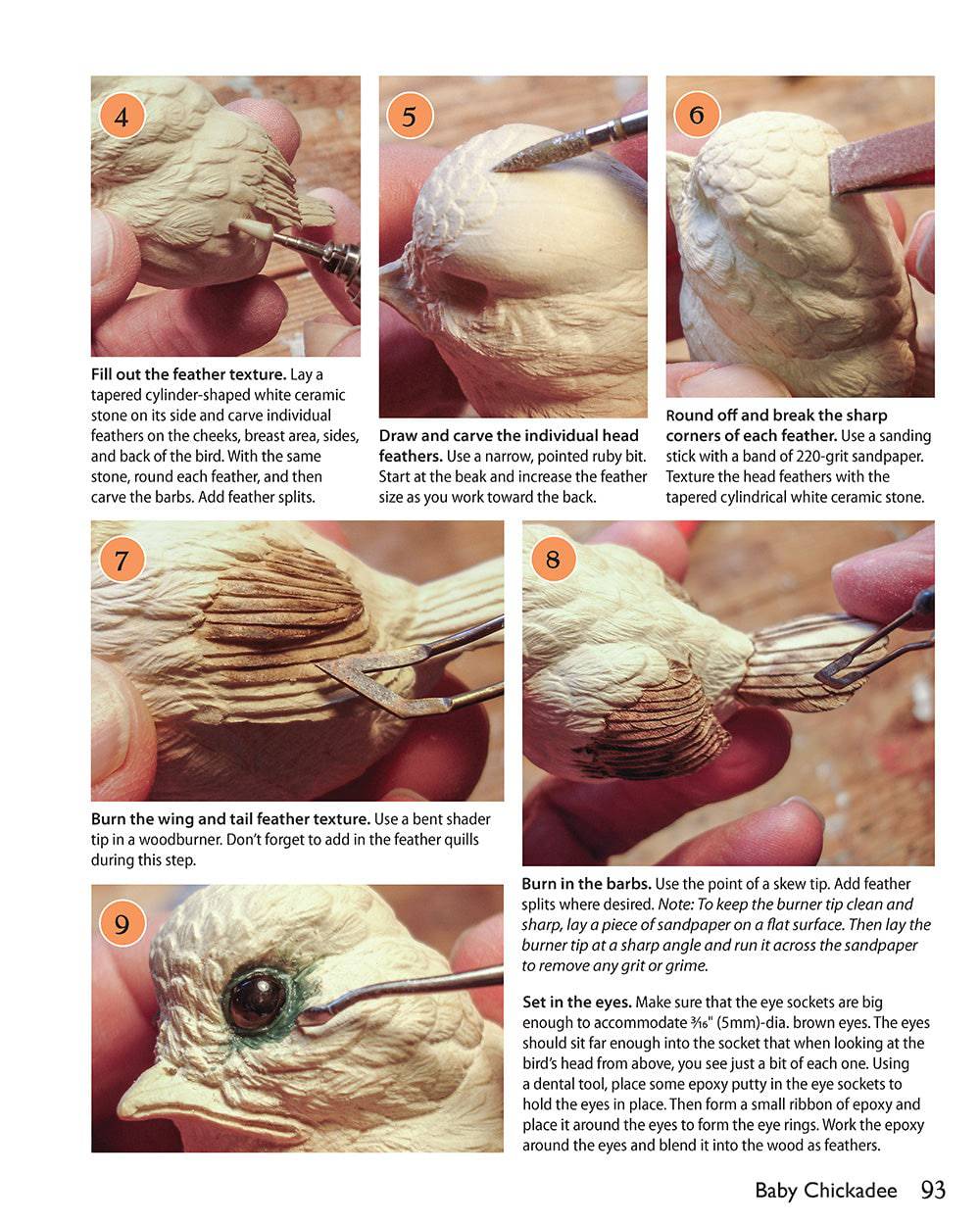 4

Fill out the feather texture. Lay a tapered cylinder-shaped white ceramic stone on its side and carve individual feathers on the cheeks, breast area, sides, and back of the bird. With the same stone, round each feather, and then carve the barbs. Add feather splits.

5

Draw and carve the individual head feathers. Use a narrow, pointed ruby bit. Start at the beak and increase the feather size as you work toward the back.

6

Round off and break the sharp corners of each feather. Use a sanding stick with a band of 220-grit sandpaper. Texture the head feathers with the tapered cylindrical white ceramic stone.

7

Burn the wing and tail feather texture. Use a bent shader tip in a woodburner. Don't forget to add in the feather quills during this step.

8

Burn in the barbs. Use the point of a skew tip. Add feather splits where desired. Note: To keep the burner tip clean and sharp, lay a piece of sandpaper on a flat surface. Then lay the burner tip at a sharp angle and run it across the sandpaper to remove any grit or grime.

9

Set in the eyes. Make sure that the eye sockets are big enough to accommodate $\frac{3}{16}$" (5mm)-dia. brown eyes. The eyes should sit far enough into the socket that when looking at the bird's head from above, you see just a bit of each one. Using a dental tool, place some epoxy putty in the eye sockets to hold the eyes in place. Then form a small ribbon of epoxy and place it around the eyes to form the eye rings. Work the epoxy around the eyes and blend it into the wood as feathers.

Baby Chickadee 93