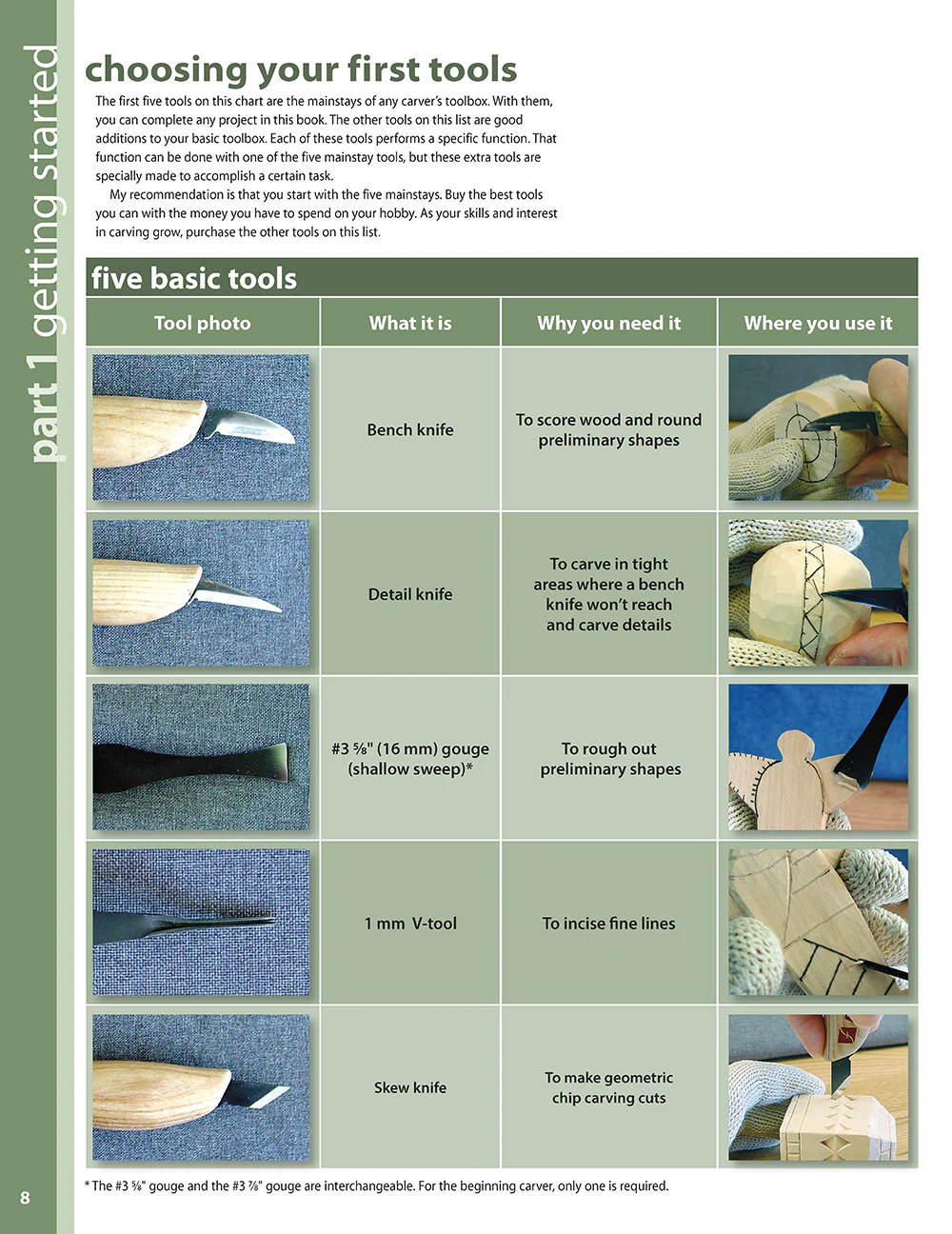 part 1 getting started

choosing your first tools

The first five tools on this chart are the mainstays of any carver's toolbox. With them, you can complete any project in this book. The other tools on this list are good additions to your basic toolbox. Each of these tools performs a specific function. That function can be done with one of the five mainstay tools, but these extra tools are specially made to accomplish a certain task.

My recommendation is that you start with the five mainstays. Buy the best tools you can with the money you have to spend on your hobby. As your skills and interest in carving grow, purchase the other tools on this list.

five basic tools

| Tool photo | What it is | Why you need it | Where you use it |
|---|---|---|---|
| | Bench knife | To score wood and round preliminary shapes | |
| | Detail knife | To carve in tight areas where a bench knife won't reach and carve details | |
| | #3 ⅝" (16 mm) gouge (shallow sweep)* | To rough out preliminary shapes | |
| | 1 mm V-tool | To incise fine lines | |
| | Skew knife | To make geometric chip carving cuts | |

* The #3 ⅝" gouge and the #3 ⅞" gouge are interchangeable. For the beginning carver, only one is required.

8