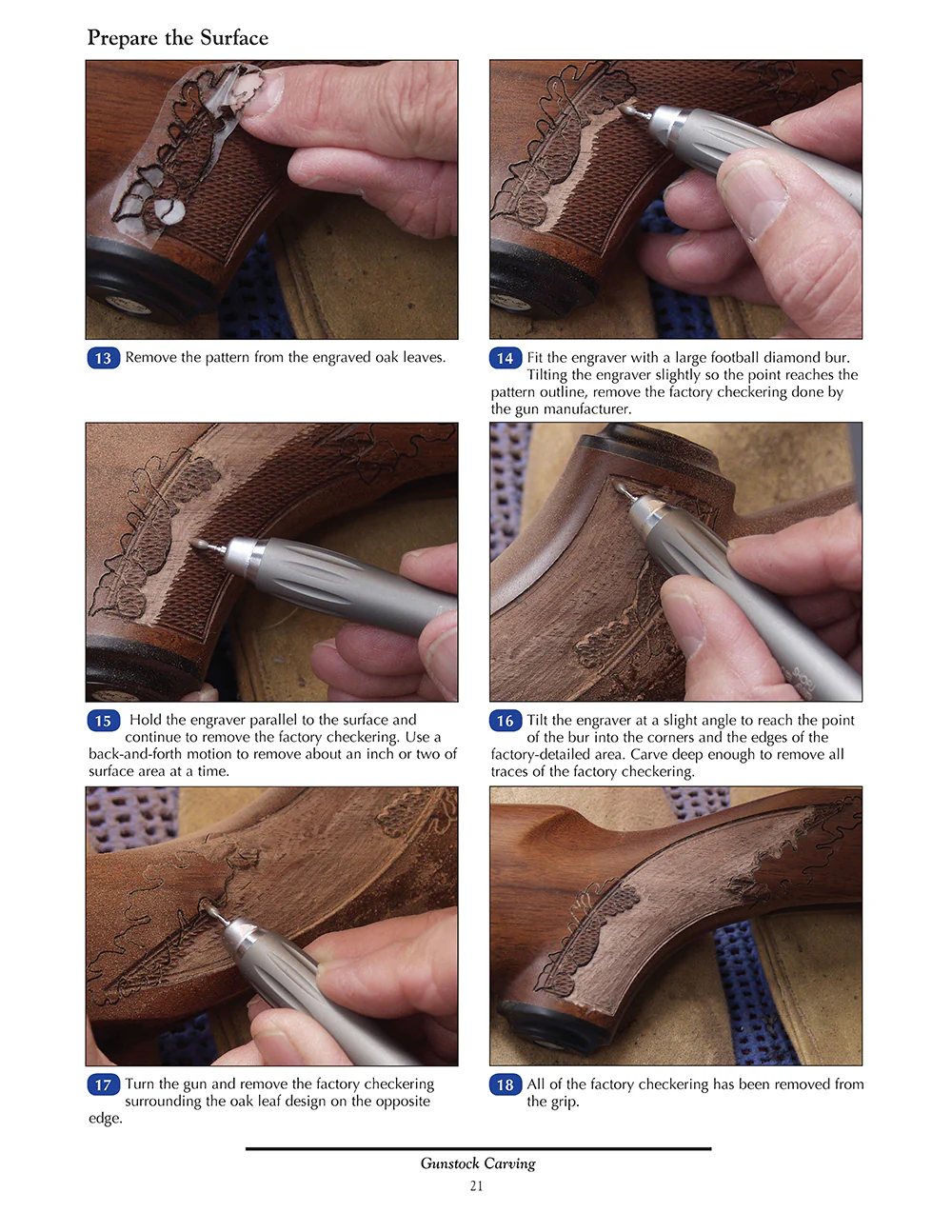 Prepare the Surface

13 Remove the pattern from the engraved oak leaves.

14 Fit the engraver with a large football diamond bur. Tilting the engraver slightly so the point reaches the pattern outline, remove the factory checkering done by the gun manufacturer.

15 Hold the engraver parallel to the surface and continue to remove the factory checkering. Use a back-and-forth motion to remove about an inch or two of surface area at a time.

16 Tilt the engraver at a slight angle to reach the point of the bur into the corners and the edges of the factory-detailed area. Carve deep enough to remove all traces of the factory checkering.

17 Turn the gun and remove the factory checkering surrounding the oak leaf design on the opposite edge.

18 All of the factory checkering has been removed from the grip.

Gunstock Carving
21