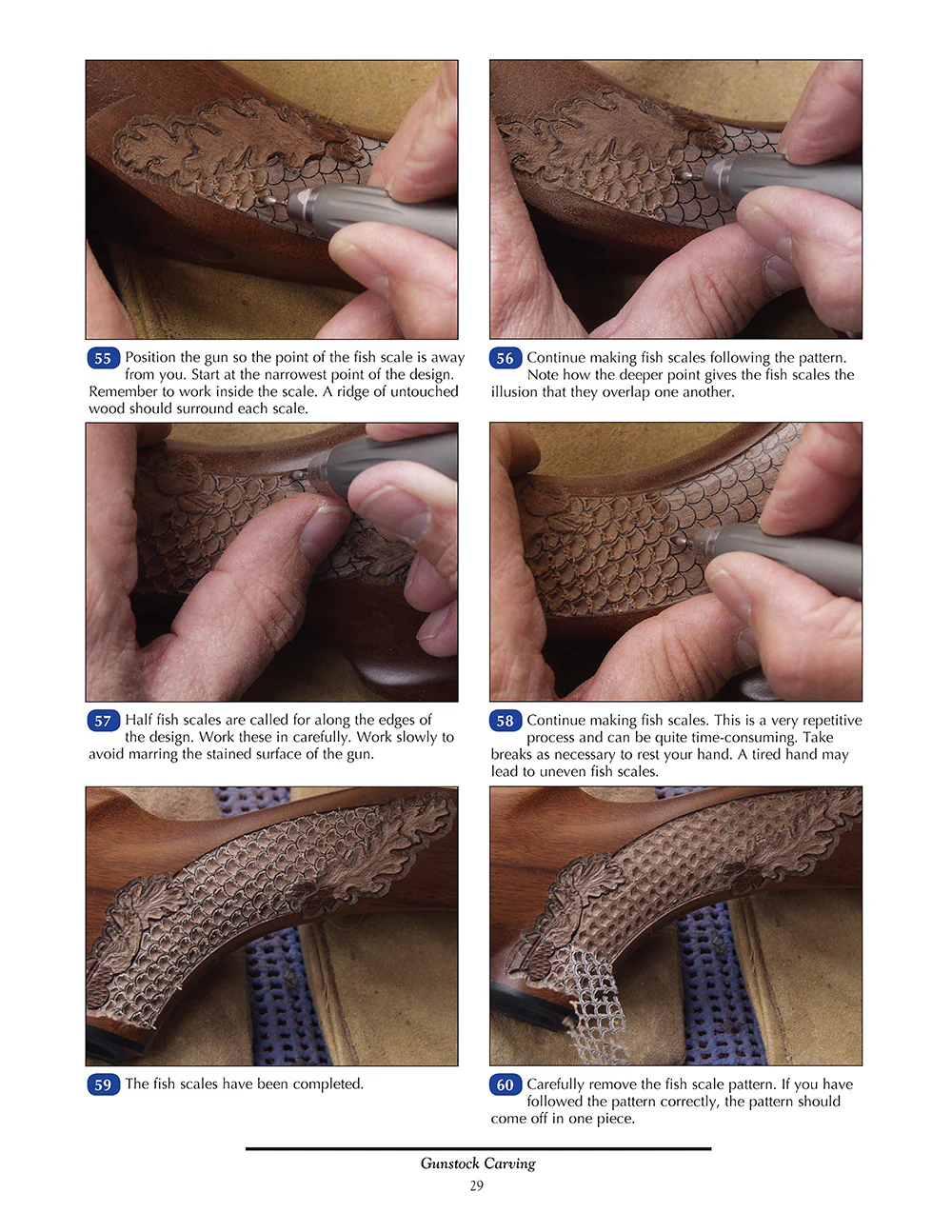 55 Position the gun so the point of the fish scale is away from you. Start at the narrowest point of the design. Remember to work inside the scale. A ridge of untouched wood should surround each scale.

56 Continue making fish scales following the pattern. Note how the deeper point gives the fish scales the illusion that they overlap one another.

57 Half fish scales are called for along the edges of the design. Work these in carefully. Work slowly to avoid marring the stained surface of the gun.

58 Continue making fish scales. This is a very repetitive process and can be quite time-consuming. Take breaks as necessary to rest your hand. A tired hand may lead to uneven fish scales.

59 The fish scales have been completed.

60 Carefully remove the fish scale pattern. If you have followed the pattern correctly, the pattern should come off in one piece.

Gunstock Carving
29