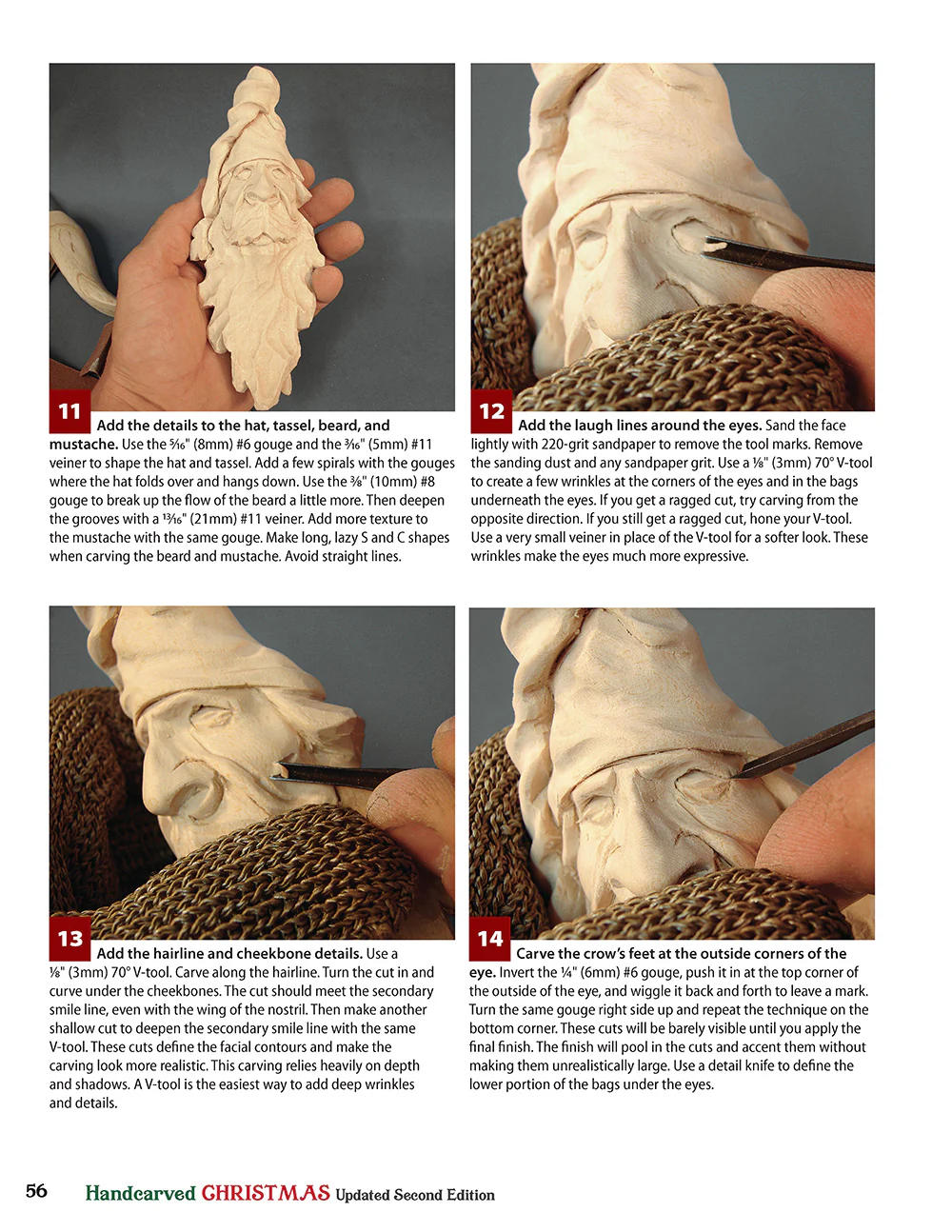 11 Add the details to the hat, tassel, beard, and mustache. Use the $\frac{5}{16}$" (8mm) #6 gouge and the $\frac{3}{16}$" (5mm) #11 veiner to shape the hat and tassel. Add a few spirals with the gouges where the hat folds over and hangs down. Use the $\frac{3}{8}$" (10mm) #8 gouge to break up the flow of the beard a little more. Then deepen the grooves with a $\frac{13}{16}$" (21mm) #11 veiner. Add more texture to the mustache with the same gouge. Make long, lazy S and C shapes when carving the beard and mustache. Avoid straight lines.

12 Add the laugh lines around the eyes. Sand the face lightly with 220-grit sandpaper to remove the tool marks. Remove the sanding dust and any sandpaper grit. Use a $\frac{1}{8}$" (3mm) 70° V-tool to create a few wrinkles at the corners of the eyes and in the bags underneath the eyes. If you get a ragged cut, try carving from the opposite direction. If you still get a ragged cut, hone your V-tool. Use a very small veiner in place of the V-tool for a softer look. These wrinkles make the eyes much more expressive.

13 Add the hairline and cheekbone details. Use a $\frac{1}{8}$" (3mm) 70° V-tool. Carve along the hairline. Turn the cut in and curve under the cheekbones. The cut should meet the secondary smile line, even with the wing of the nostril. Then make another shallow cut to deepen the secondary smile line with the same V-tool. These cuts define the facial contours and make the carving look more realistic. This carving relies heavily on depth and shadows. A V-tool is the easiest way to add deep wrinkles and details.

14 Carve the crow's feet at the outside corners of the eye. Invert the $\frac{1}{4}$" (6mm) #6 gouge, push it in at the top corner of the outside of the eye, and wiggle it back and forth to leave a mark. Turn the same gouge right side up and repeat the technique on the bottom corner. These cuts will be barely visible until you apply the final finish. The finish will pool in the cuts and accent them without making them unrealistically large. Use a detail knife to define the lower portion of the bags under the eyes.

56 Handcarved CHRISTMAS Updated Second Edition