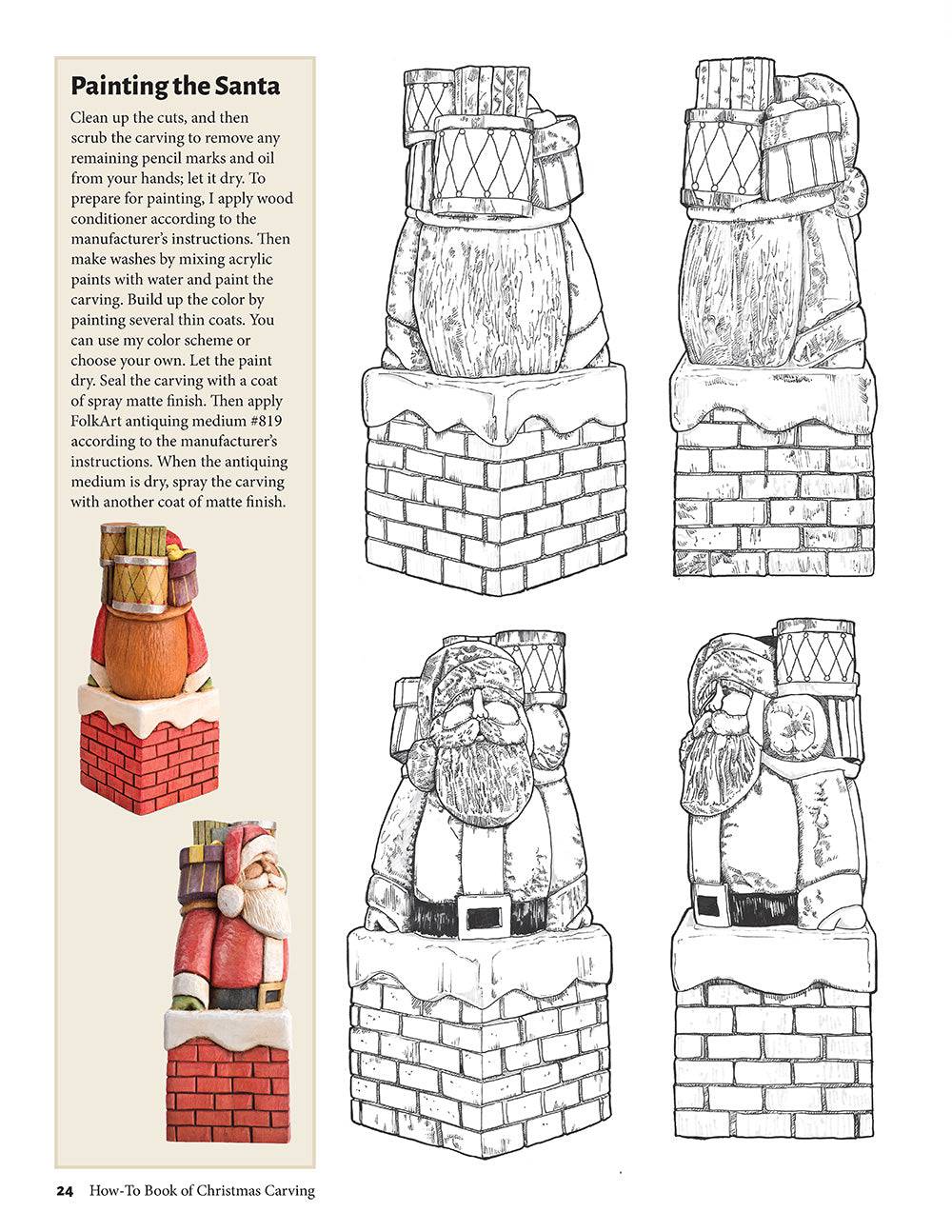 Painting the Santa

Clean up the cuts, and then scrub the carving to remove any remaining pencil marks and oil from your hands; let it dry. To prepare for painting, I apply wood conditioner according to the manufacturer's instructions. Then make washes by mixing acrylic paints with water and paint the carving. Build up the color by painting several thin coats. You can use my color scheme or choose your own. Let the paint dry. Seal the carving with a coat of spray matte finish. Then apply FolkArt antiquing medium #819 according to the manufacturer's instructions. When the antiquing medium is dry, spray the carving with another coat of matte finish.

24 How-To Book of Christmas Carving