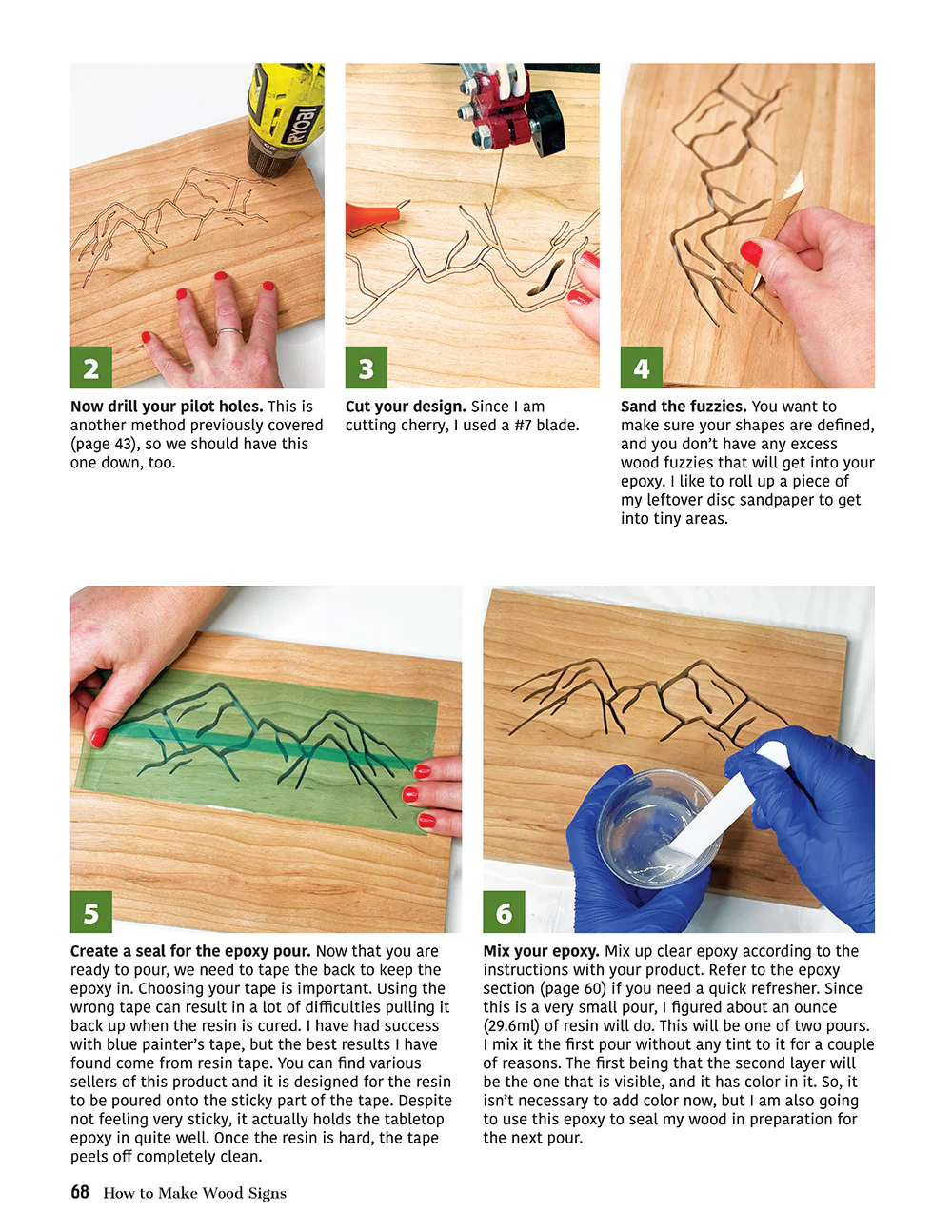 RYOBI

2

Now drill your pilot holes. This is another method previously covered (page 43), so we should have this one down, too.

3

Cut your design. Since I am cutting cherry, I used a #7 blade.

4

Sand the fuzzies. You want to make sure your shapes are defined, and you don't have any excess wood fuzzies that will get into your epoxy. I like to roll up a piece of my leftover disc sandpaper to get into tiny areas.

5

Create a seal for the epoxy pour. Now that you are ready to pour, we need to tape the back to keep the epoxy in. Choosing your tape is important. Using the wrong tape can result in a lot of difficulties pulling it back up when the resin is cured. I have had success with blue painter's tape, but the best results I have found come from resin tape. You can find various sellers of this product and it is designed for the resin to be poured onto the sticky part of the tape. Despite not feeling very sticky, it actually holds the tabletop epoxy in quite well. Once the resin is hard, the tape peels off completely clean.

6

Mix your epoxy. Mix up clear epoxy according to the instructions with your product. Refer to the epoxy section (page 60) if you need a quick refresher. Since this is a very small pour, I figured about an ounce (29.6ml) of resin will do. This will be one of two pours. I mix it the first pour without any tint to it for a couple of reasons. The first being that the second layer will be the one that is visible, and it has color in it. So, it isn't necessary to add color now, but I am also going to use this epoxy to seal my wood in preparation for the next pour.

68 How to Make Wood Signs