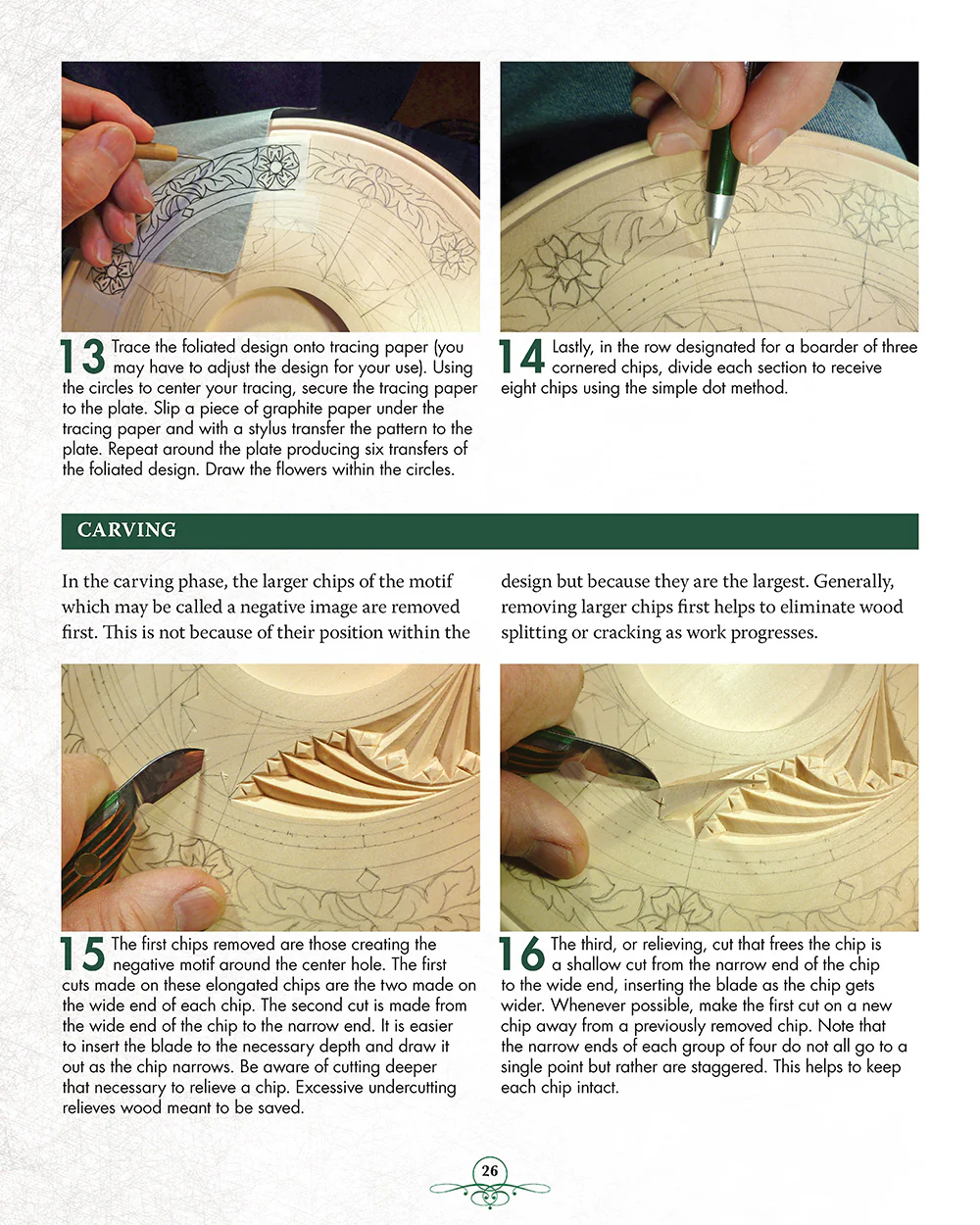 13 Trace the foliated design onto tracing paper (you may have to adjust the design for your use). Using the circles to center your tracing, secure the tracing paper to the plate. Slip a piece of graphite paper under the tracing paper and with a stylus transfer the pattern to the plate. Repeat around the plate producing six transfers of the foliated design. Draw the flowers within the circles.

14 Lastly, in the row designated for a boarder of three cornered chips, divide each section to receive eight chips using the simple dot method.

CARVING

In the carving phase, the larger chips of the motif which may be called a negative image are removed first. This is not because of their position within the design but because they are the largest. Generally, removing larger chips first helps to eliminate wood splitting or cracking as work progresses.

15 The first chips removed are those creating the negative motif around the center hole. The first cuts made on these elongated chips are the two made on the wide end of each chip. The second cut is made from the wide end of the chip to the narrow end. It is easier to insert the blade to the necessary depth and draw it out as the chip narrows. Be aware of cutting deeper that necessary to relieve a chip. Excessive undercutting relieves wood meant to be saved.

16 The third, or relieving, cut that frees the chip is a shallow cut from the narrow end of the chip to the wide end, inserting the blade as the chip gets wider. Whenever possible, make the first cut on a new chip away from a previously removed chip. Note that the narrow ends of each group of four do not all go to a single point but rather are staggered. This helps to keep each chip intact.

26