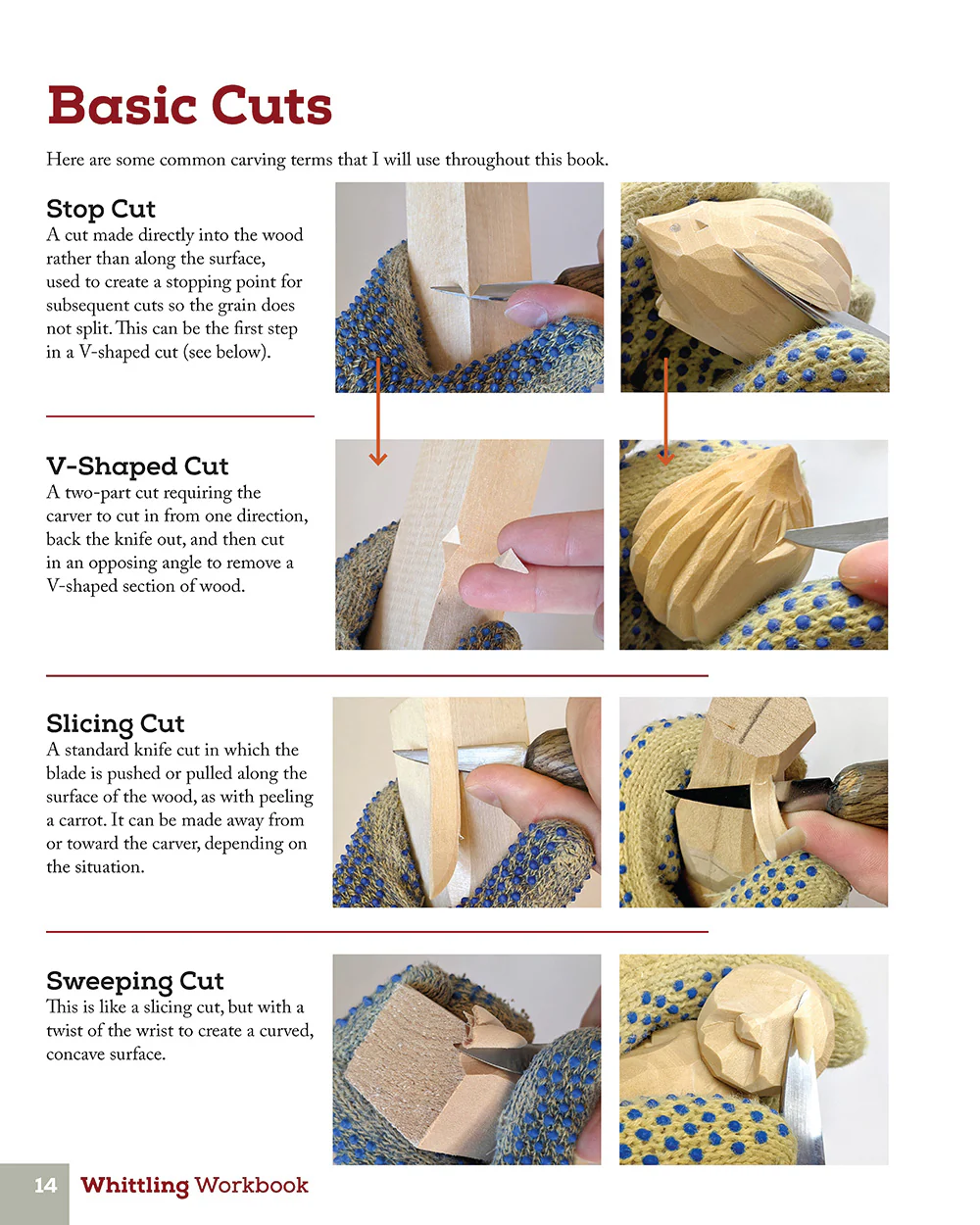 Basic Cuts

Here are some common carving terms that I will use throughout this book.

Stop Cut
A cut made directly into the wood rather than along the surface, used to create a stopping point for subsequent cuts so the grain does not split. This can be the first step in a V-shaped cut (see below).

V-Shaped Cut
A two-part cut requiring the carver to cut in from one direction, back the knife out, and then cut in an opposing angle to remove a V-shaped section of wood.

Slicing Cut
A standard knife cut in which the blade is pushed or pulled along the surface of the wood, as with peeling a carrot. It can be made away from or toward the carver, depending on the situation.

Sweeping Cut
This is like a slicing cut, but with a twist of the wrist to create a curved, concave surface.

14 Whittling Workbook