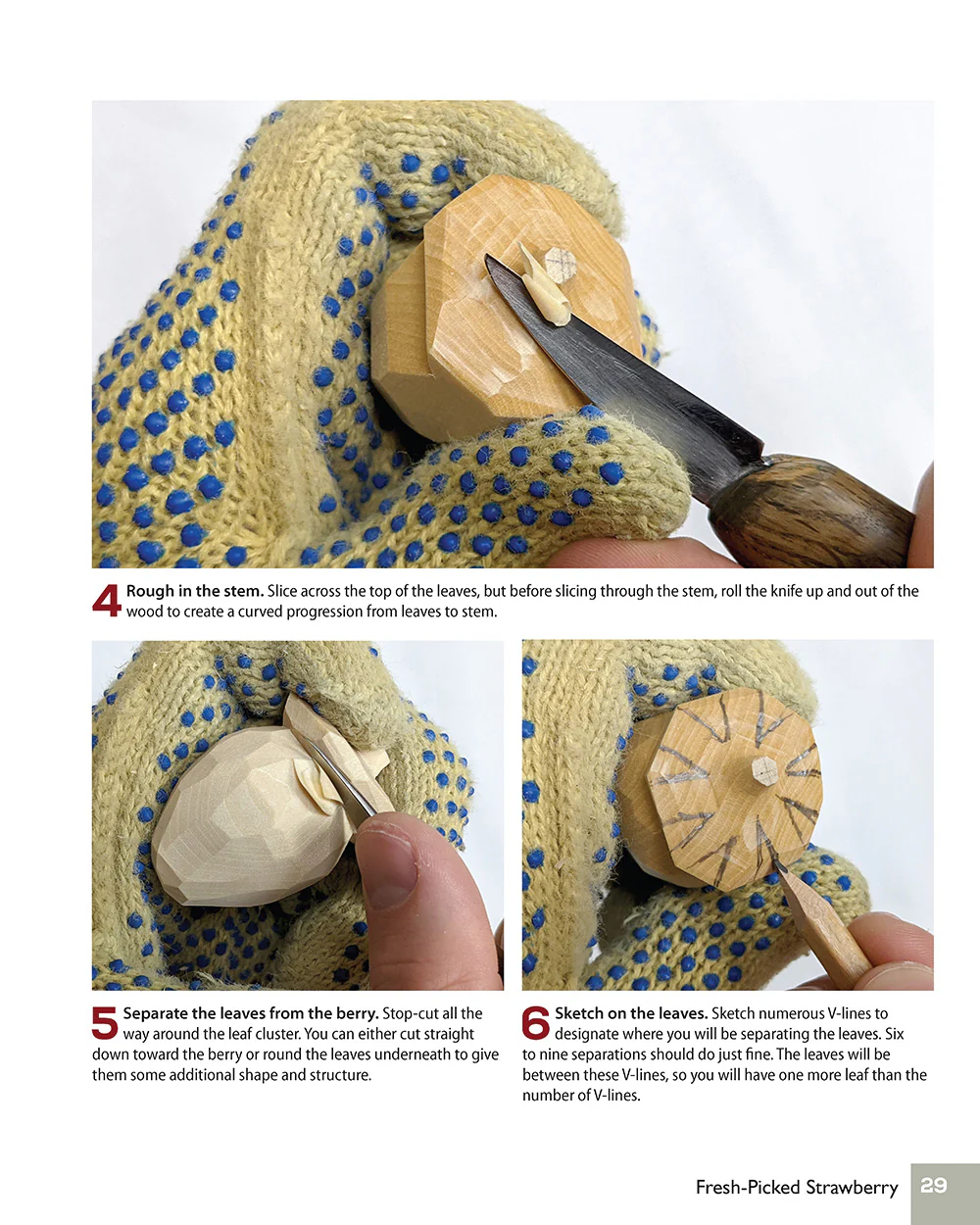 4 Rough in the stem. Slice across the top of the leaves, but before slicing through the stem, roll the knife up and out of the wood to create a curved progression from leaves to stem.

5 Separate the leaves from the berry. Stop-cut all the way around the leaf cluster. You can either cut straight down toward the berry or round the leaves underneath to give them some additional shape and structure.

6 Sketch on the leaves. Sketch numerous V-lines to designate where you will be separating the leaves. Six to nine separations should do just fine. The leaves will be between these V-lines, so you will have one more leaf than the number of V-lines.

Fresh-Picked Strawberry 29